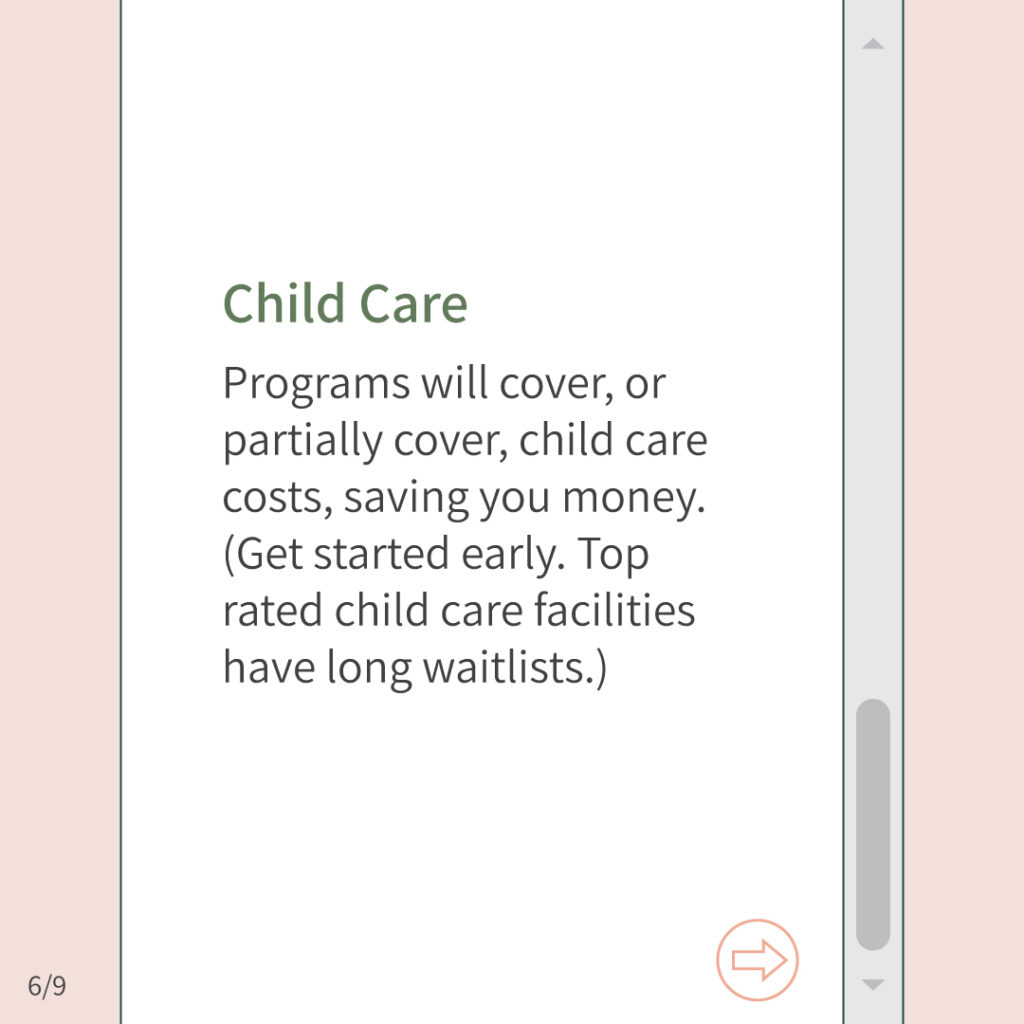 Child Care

Programs will cover, or partially cover, child care costs, saving you money. (Get started early. Top rated child care facilities have long waitlists.)

6/9