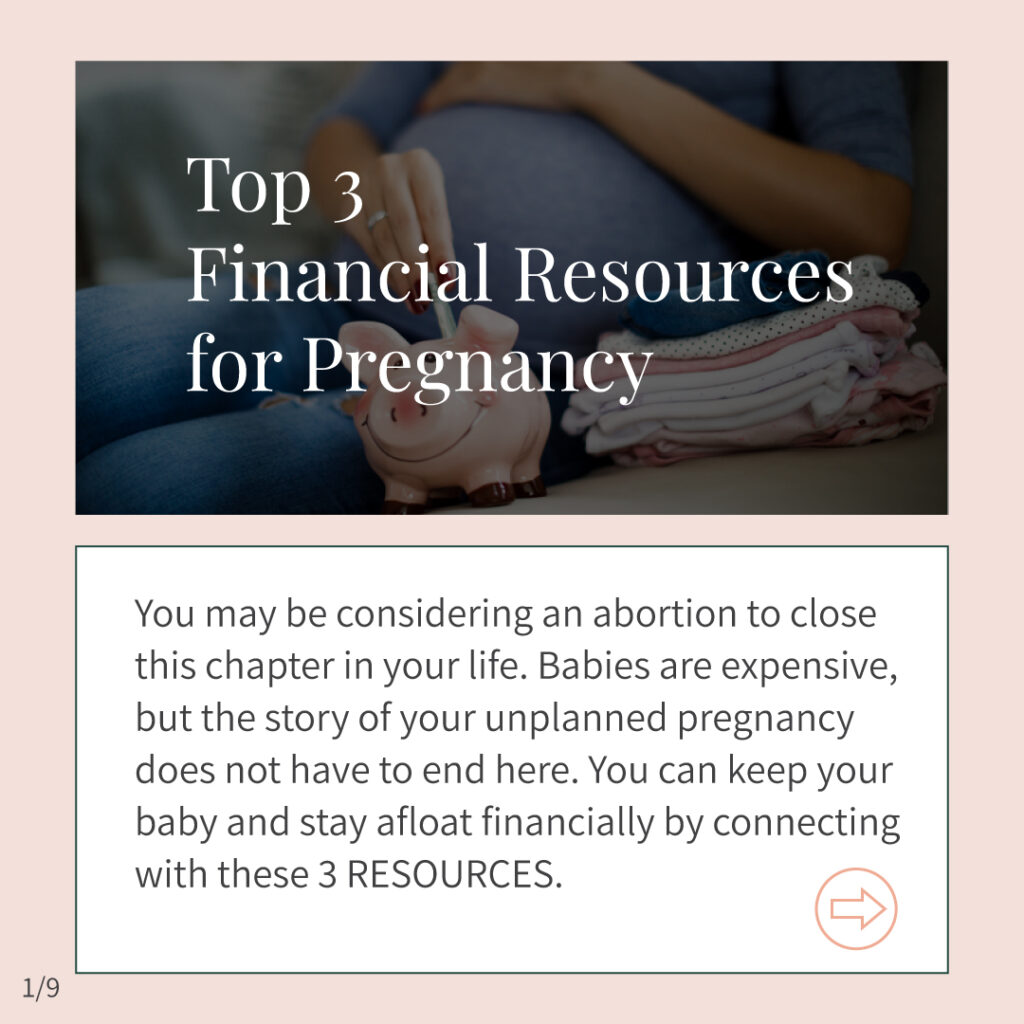 Top 3
Financial Resources for Pregnancy

You may be considering an abortion to close this chapter in your life. Babies are expensive, but the story of your unplanned pregnancy does not have to end here. You can keep your baby and stay afloat financially by connecting with these 3 RESOURCES.

1/9